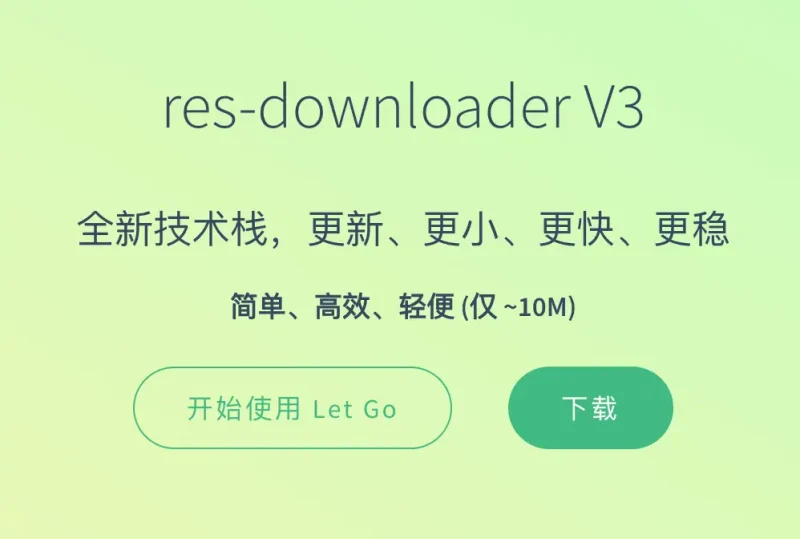 res-downloader V3

全新技术栈，更新、更小、更快、更稳

简单、高效、轻便 (仅 ~10M)

开始使用 Let Go

下载