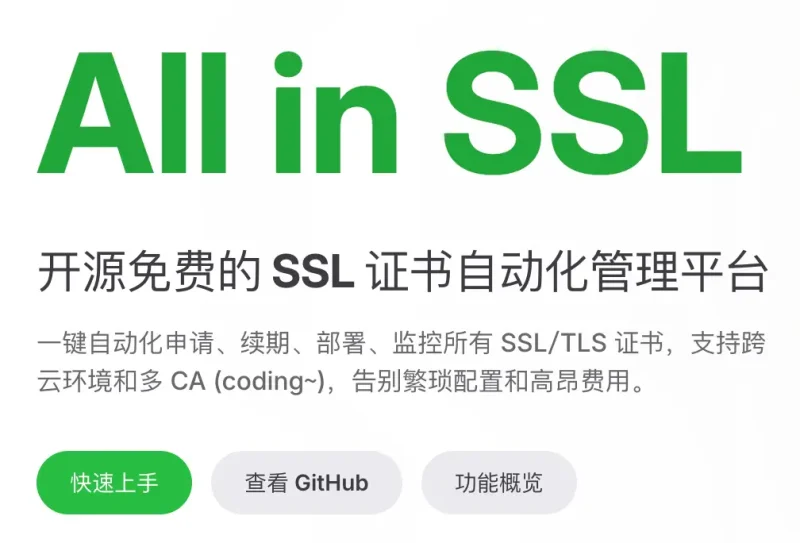 All in SSL

开源免费的 SSL 证书自动化管理平台

一键自动化申请、续期、部署、监控所有 SSL/TLS 证书，支持跨云环境和多 CA (coding~)，告别繁琐配置和高昂费用。

快速上手

查看 GitHub

功能概览